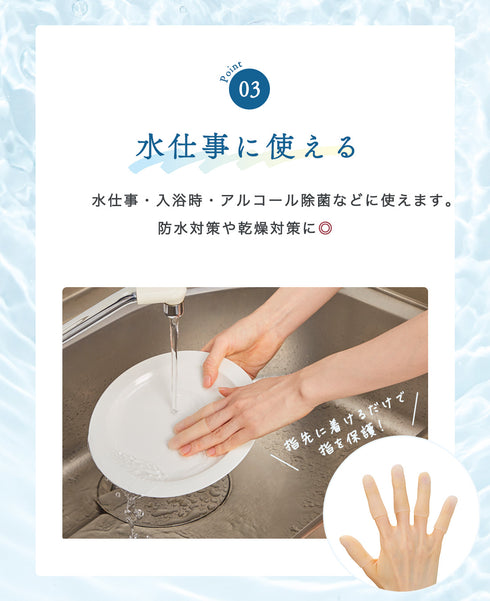 Point
03

水仕事に使える

水仕事・入浴時・アルコール除菌などに使えます。

防水対策や乾燥対策に◎

指先に着けるだけで
指を保護!